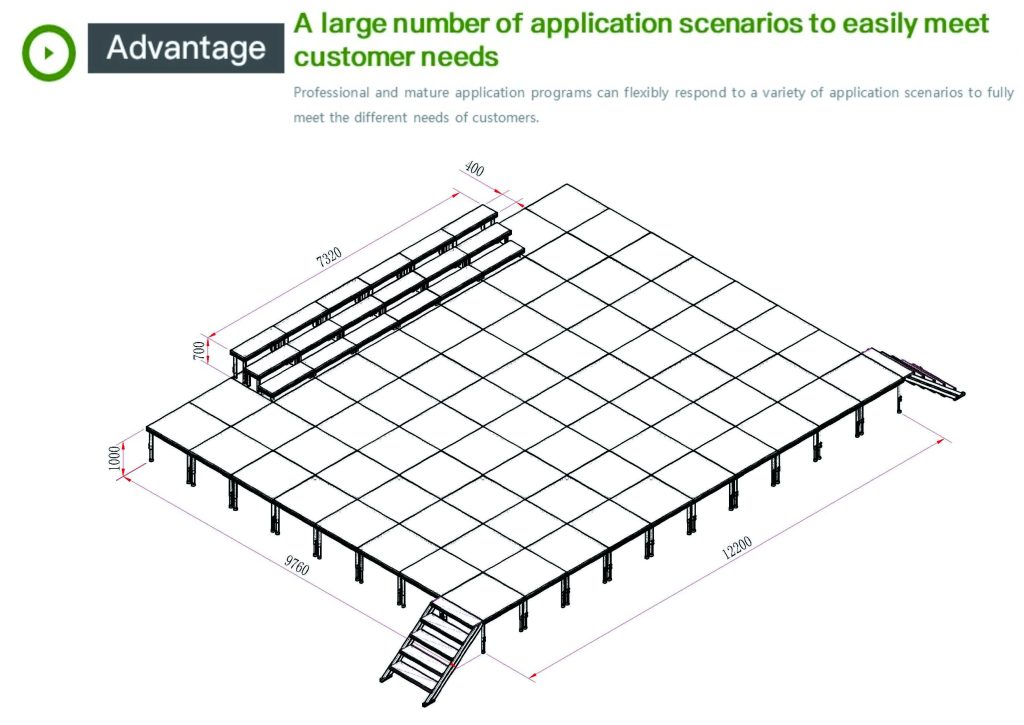 Advantage

A large number of application scenarios to easily meet customer needs

Professional and mature application programs can flexibly respond to a variety of application scenarios to fully meet the different needs of customers.

400

7320

700

1000

9760

12200