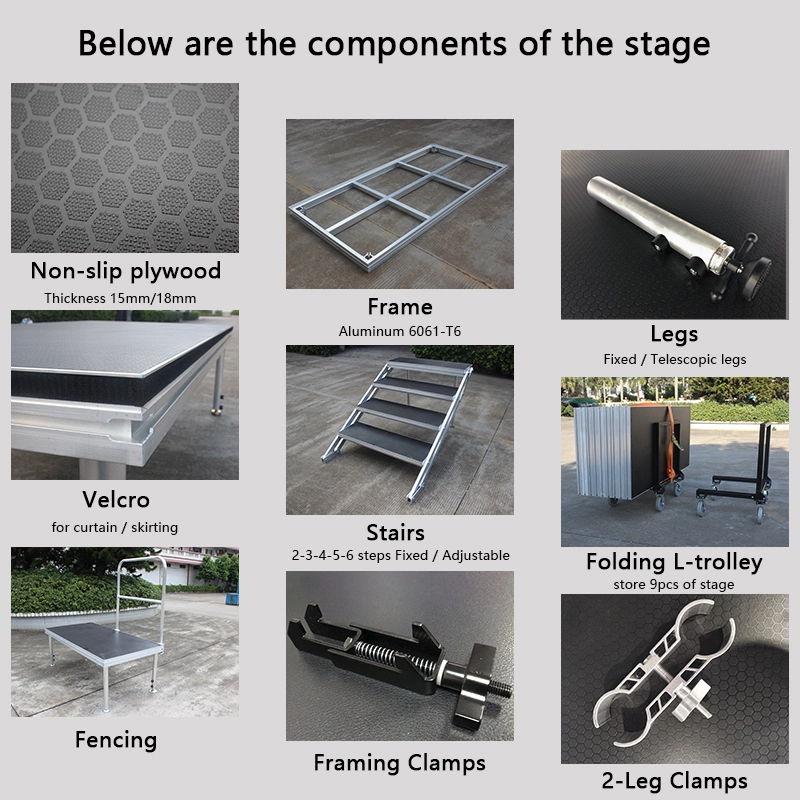 Below are the components of the stage

Non-slip plywood
Thickness 15mm/18mm

Velcro
for curtain / skirting

Fencing

Frame
Aluminum 6061-T6

Stairs
2-3-4-5-6 steps Fixed / Adjustable

Framing Clamps

Legs
Fixed / Telescopic legs

Folding L-trolley
store 9pcs of stage

2-Leg Clamps