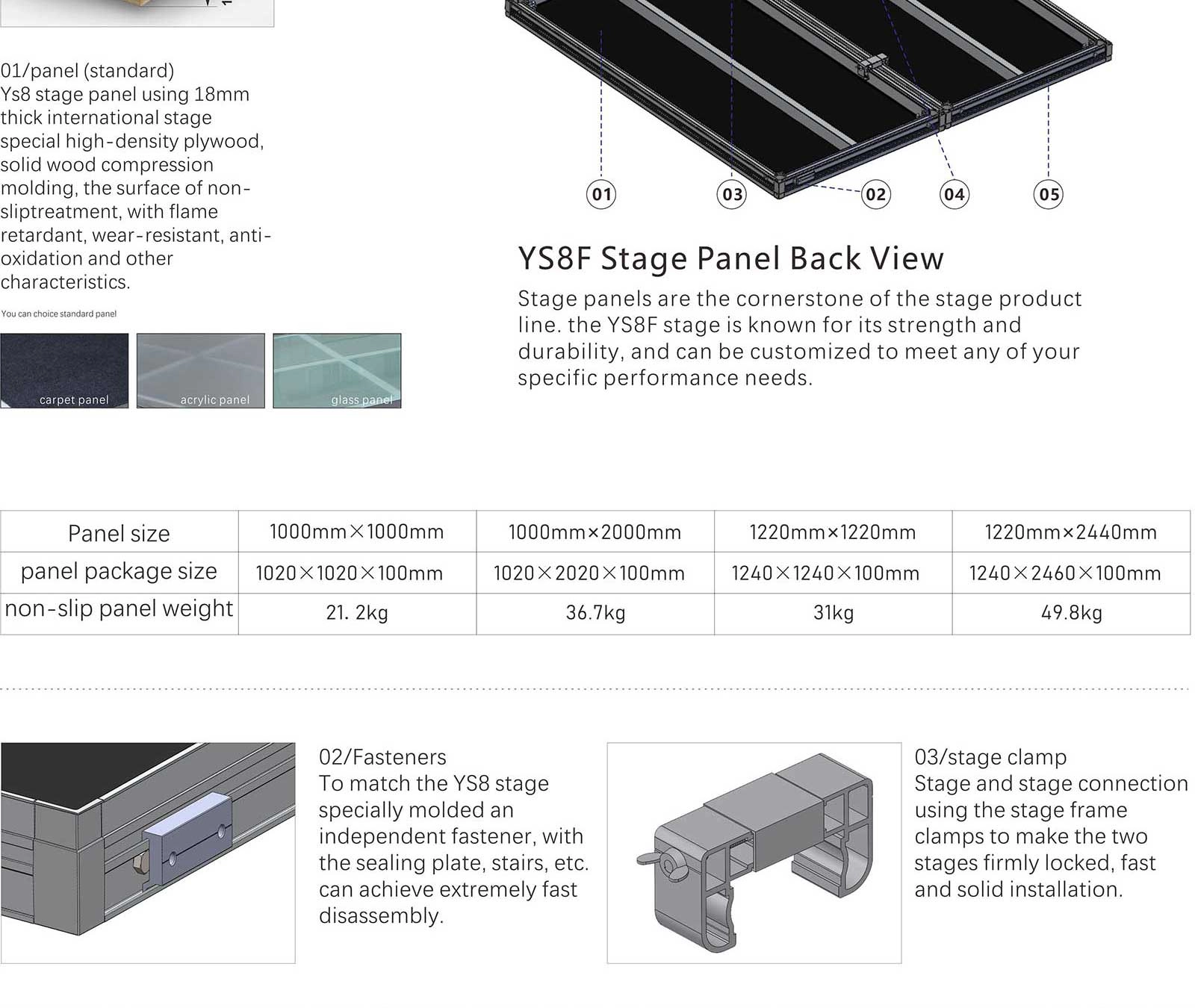 01/panel (standard)
Ys8 stage panel using 18mm thick international stage special high-density plywood, solid wood compression molding, the surface of non-sliptreatment, with flame retardant, wear-resistant, anti-oxidation and other characteristics.

You can choice standard panel

carpet panel

acrylic panel

glass panel

01

03

02

04

05

YS8F Stage Panel Back View

Stage panels are the cornerstone of the stage product line. the YS8F stage is known for its strength and durability, and can be customized to meet any of your specific performance needs.

| Panel size | 1000mm×1000mm | 1000mm×2000mm | 1220mm×1220mm | 1220mm×2440mm |
|---|---|---|---|---|
| panel package size | 1020×1020×100mm | 1020×2020×100mm | 1240×1240×100mm | 1240×2460×100mm |
| non-slip panel weight | 21. 2kg | 36.7kg | 31kg | 49.8kg |

02/Fasteners
To match the YS8 stage specially molded an independent fastener, with the sealing plate, stairs, etc. can achieve extremely fast disassembly.

03/stage clamp
Stage and stage connection using the stage frame clamps to make the two stages firmly locked, fast and solid installation.