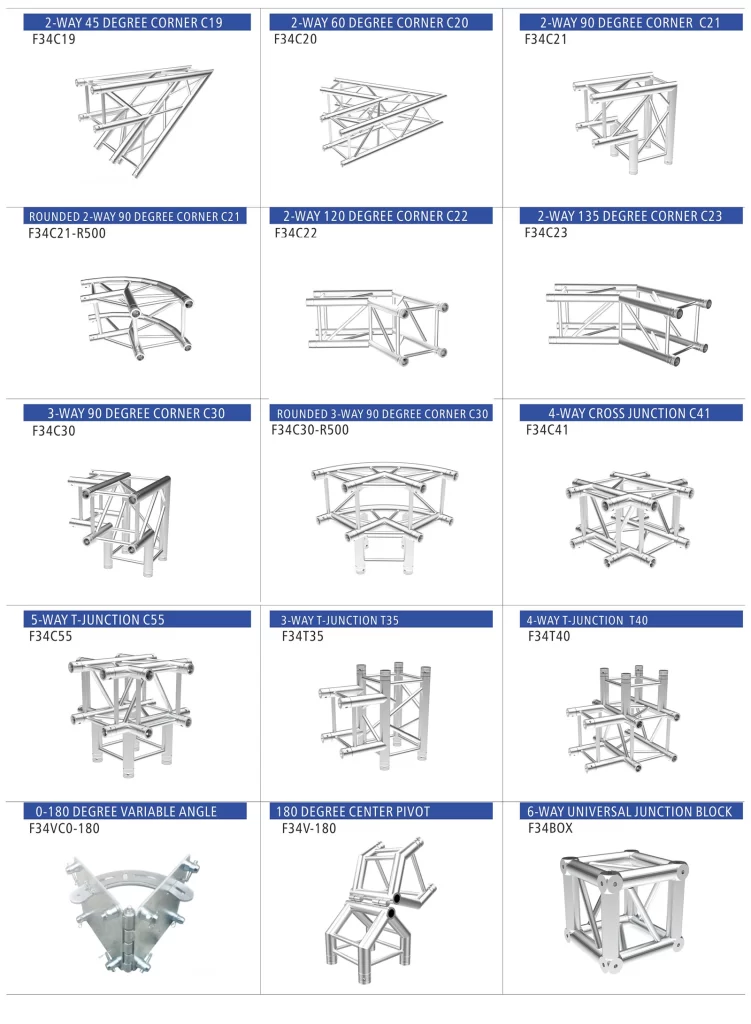 2-WAY 45 DEGREE CORNER C19
F34C19

2-WAY 60 DEGREE CORNER C20
F34C20

2-WAY 90 DEGREE CORNER C21
F34C21

ROUNDED 2-WAY 90 DEGREE CORNER C21
F34C21-R500

2-WAY 120 DEGREE CORNER C22
F34C22

2-WAY 135 DEGREE CORNER C23
F34C23

3-WAY 90 DEGREE CORNER C30
F34C30

ROUNDED 3-WAY 90 DEGREE CORNER C30
F34C30-R500

4-WAY CROSS JUNCTION C41
F34C41

5-WAY T-JUNCTION C55
F34C55

3-WAY T-JUNCTION T35
F34T35

4-WAY T-JUNCTION T40
F34T40

0-180 DEGREE VARIABLE ANGLE
F34VC0-180

180 DEGREE CENTER PIVOT
F34V-180

6-WAY UNIVERSAL JUNCTION BLOCK
F34BOX