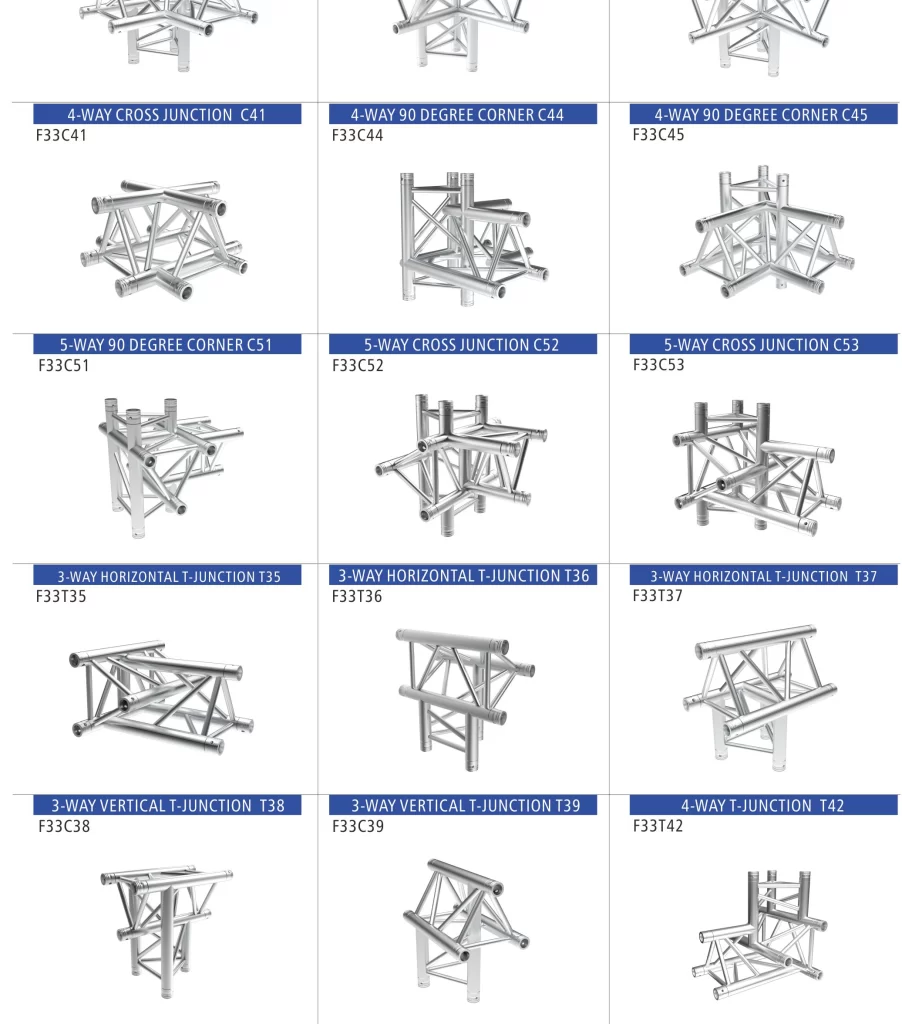 4-WAY CROSS JUNCTION C41
F33C41

4-WAY 90 DEGREE CORNER C44
F33C44

4-WAY 90 DEGREE CORNER C45
F33C45

5-WAY 90 DEGREE CORNER C51
F33C51

5-WAY CROSS JUNCTION C52
F33C52

5-WAY CROSS JUNCTION C53
F33C53

3-WAY HORIZONTAL T-JUNCTION T35
F33T35

3-WAY HORIZONTAL T-JUNCTION T36
F33T36

3-WAY HORIZONTAL T-JUNCTION T37
F33T37

3-WAY VERTICAL T-JUNCTION T38
F33C38

3-WAY VERTICAL T-JUNCTION T39
F33C39

4-WAY T-JUNCTION T42
F33T42