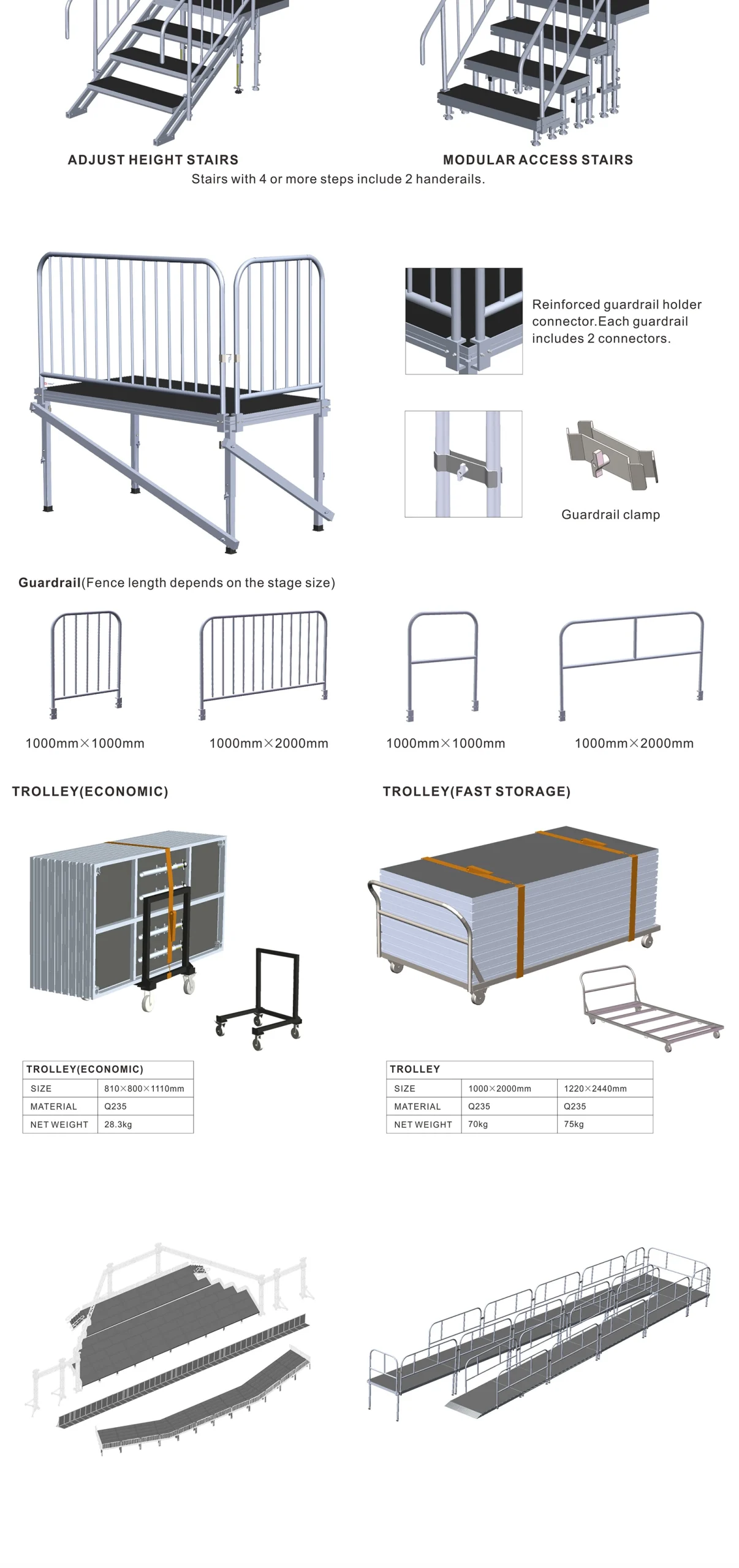 ADJUST HEIGHT STAIRS

MODULAR ACCESS STAIRS

Stairs with 4 or more steps include 2 handerails.

Reinforced guardrail holder connector.Each guardrail includes 2 connectors.

Guardrail clamp

Guardrail(Fence length depends on the stage size)

1000mm×1000mm

1000mm×2000mm

1000mm×1000mm

1000mm×2000mm

TROLLEY(ECONOMIC)

TROLLEY(FAST STORAGE)

| TROLLEY(ECONOMIC) | |
|---|---|
| SIZE | 810×800×1110mm |
| MATERIAL | Q235 |
| NET WEIGHT | 28.3kg |

| TROLLEY | | |
|---|---|---|
| SIZE | 1000×2000mm | 1220×2440mm |
| MATERIAL | Q235 | Q235 |
| NET WEIGHT | 70kg | 75kg |